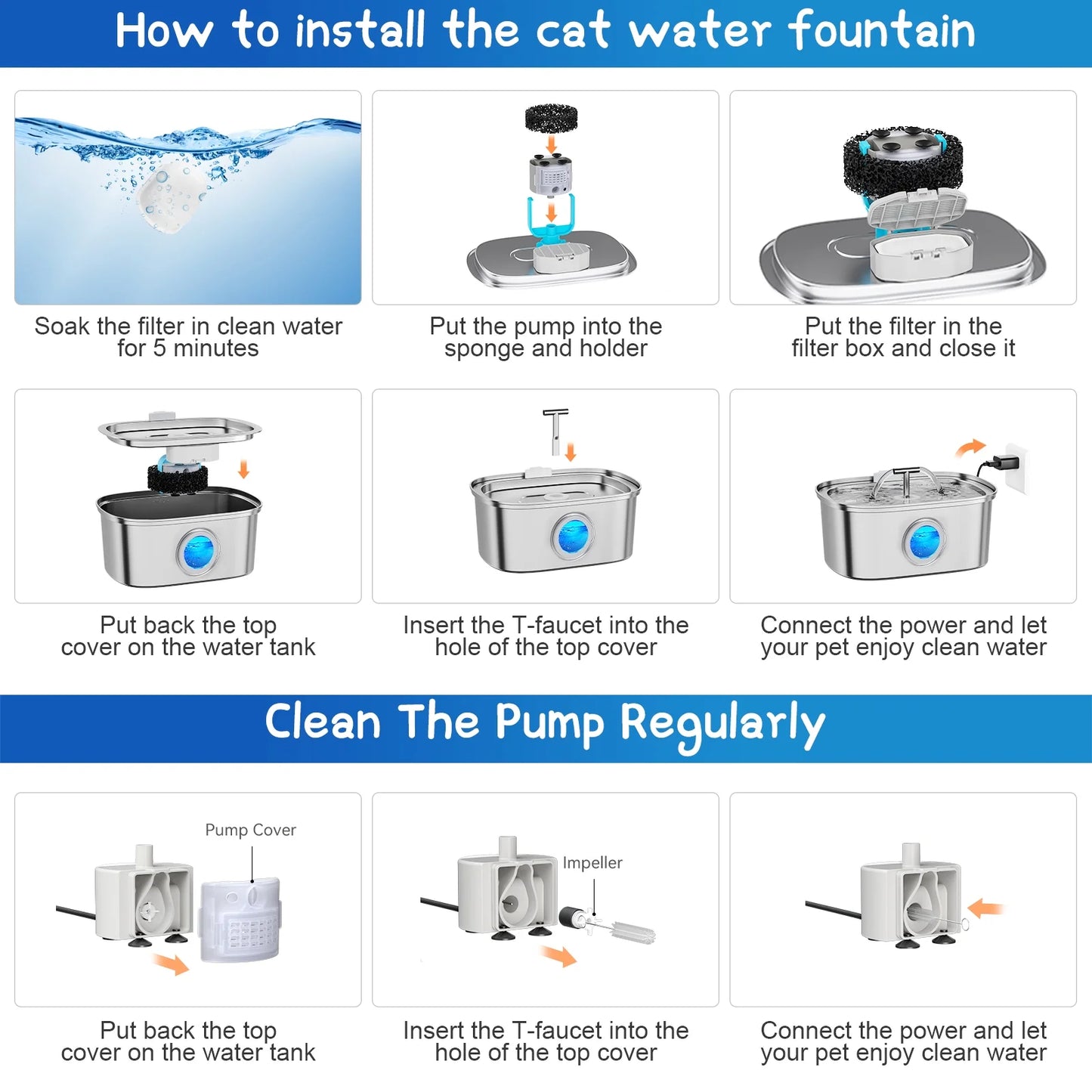 How to install the cat water fountain

Soak the filter in clean water for 5 minutes

Put the pump into the sponge and holder

Put the filter in the filter box and close it

Put back the top cover on the water tank

Insert the T-faucet into the hole of the top cover

Connect the power and let your pet enjoy clean water

Clean The Pump Regularly

Pump Cover

Put back the top cover on the water tank

Impeller

Insert the T-faucet into the hole of the top cover

Connect the power and let your pet enjoy clean water